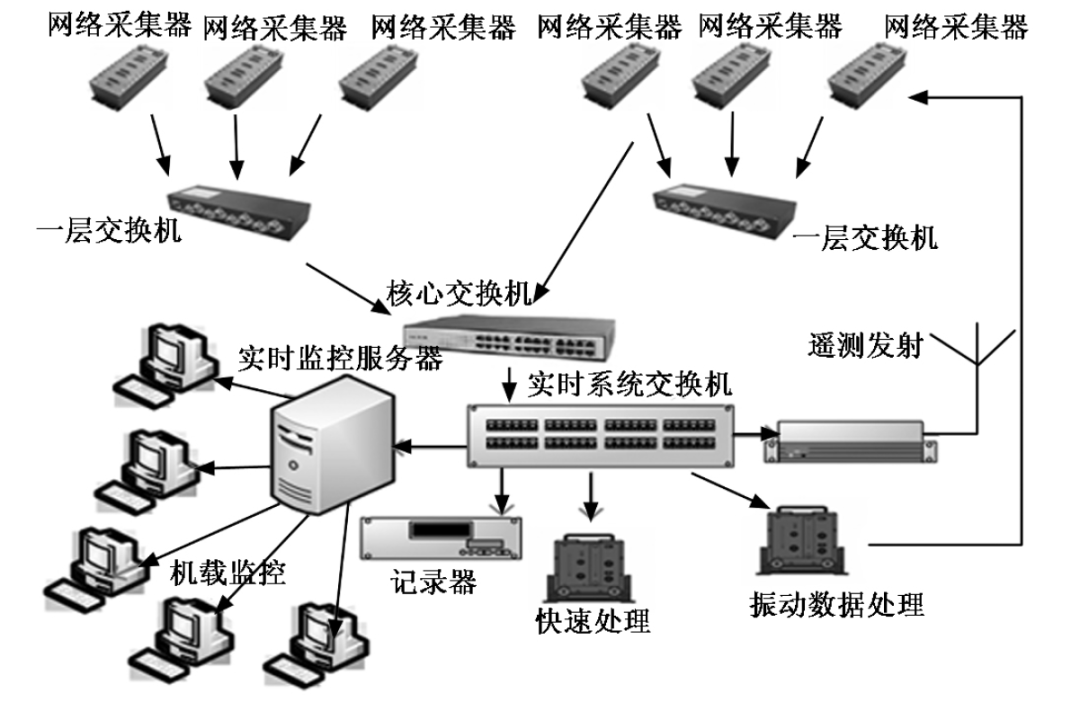 网络采集器 网络采集器 网络采集器 网络采集器 网络采集器 网络采集器

一层交换机

一层交换机

核心交换机

遥测发射

实时监控服务器

实时系统交换机

机载监控

记录器

快速处理

振动数据处理